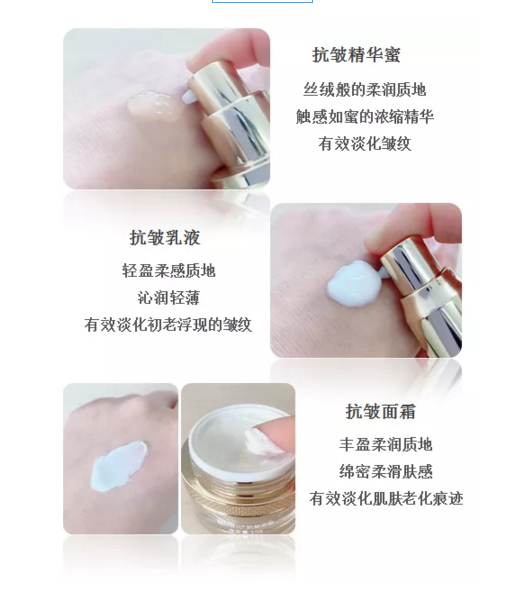 抗皱精华蜜

丝绒般的柔润质地
触感如蜜的浓缩精华
有效淡化皱纹

抗皱乳液

轻盈柔感质地
沁润轻薄
有效淡化初老浮现的皱纹

抗皱面霜

丰盈柔润质地
绵密柔滑肤感
有效淡化肌肤老化痕迹